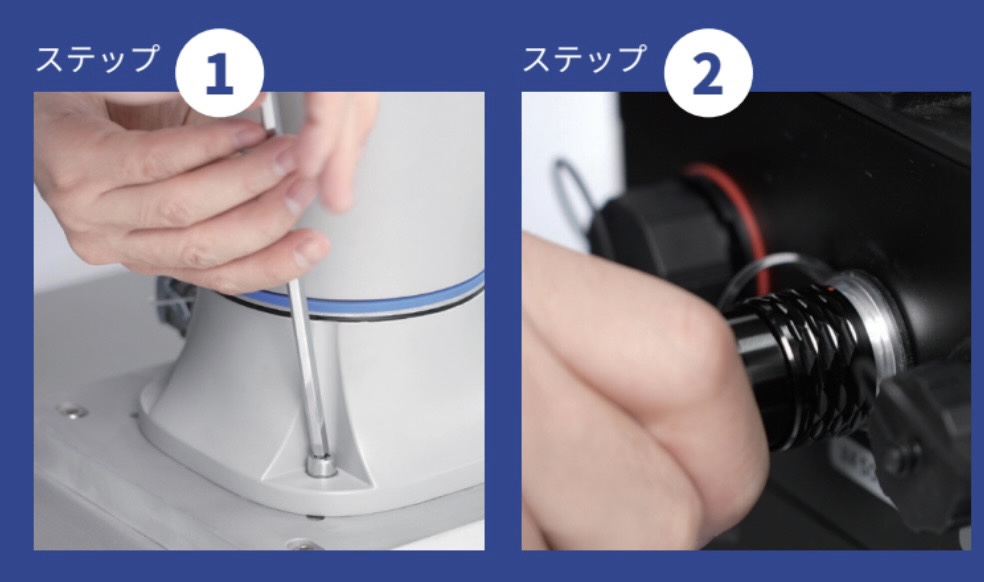 ステップ 1

ステップ 2